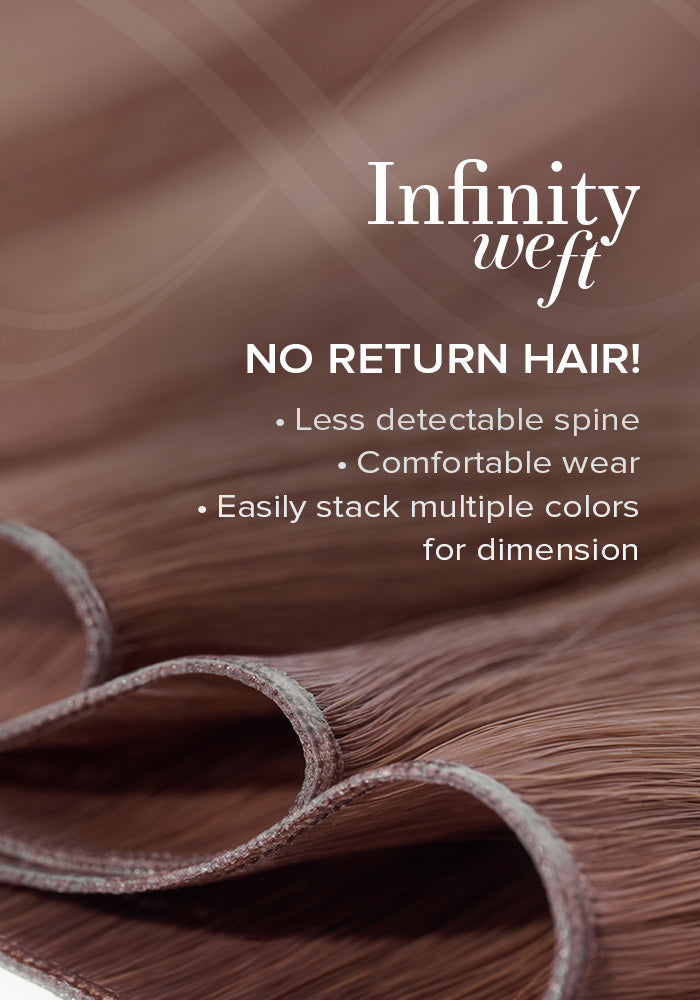 Infinity weft

NO RETURN HAIR!

• Less detectable spine
• Comfortable wear
• Easily stack multiple colors for dimension