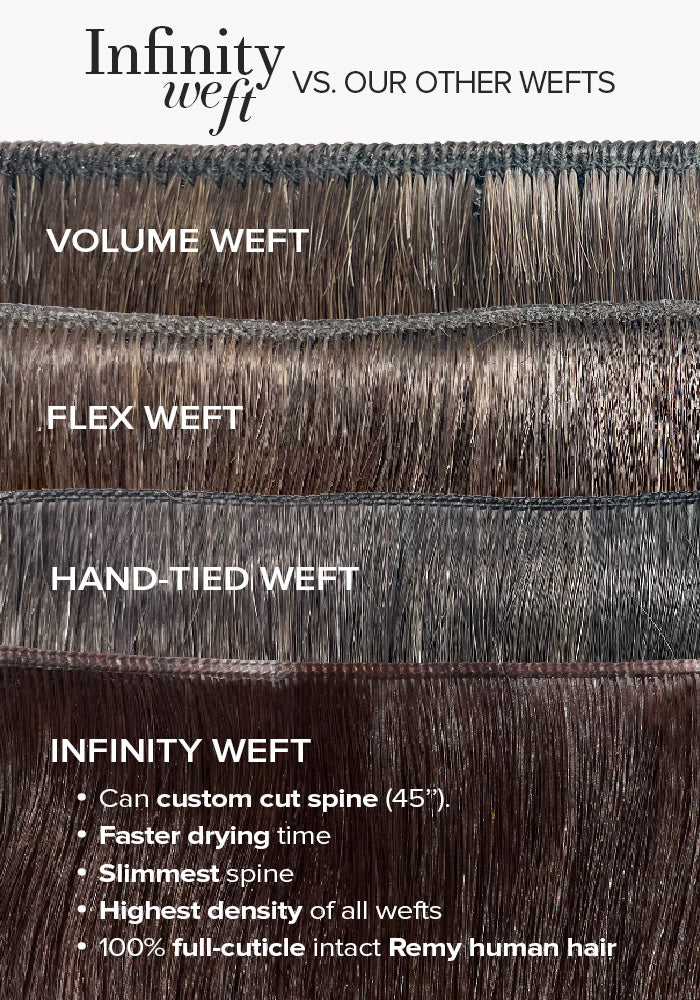 Infinity weft VS. OUR OTHER WEFTS

VOLUME WEFT

FLEX WEFT

HAND-TIED WEFT

INFINITY WEFT

• Can custom cut spine (45”).
• Faster drying time
• Slimmest spine
• Highest density of all wefts
• 100% full-cuticle intact Remy human hair