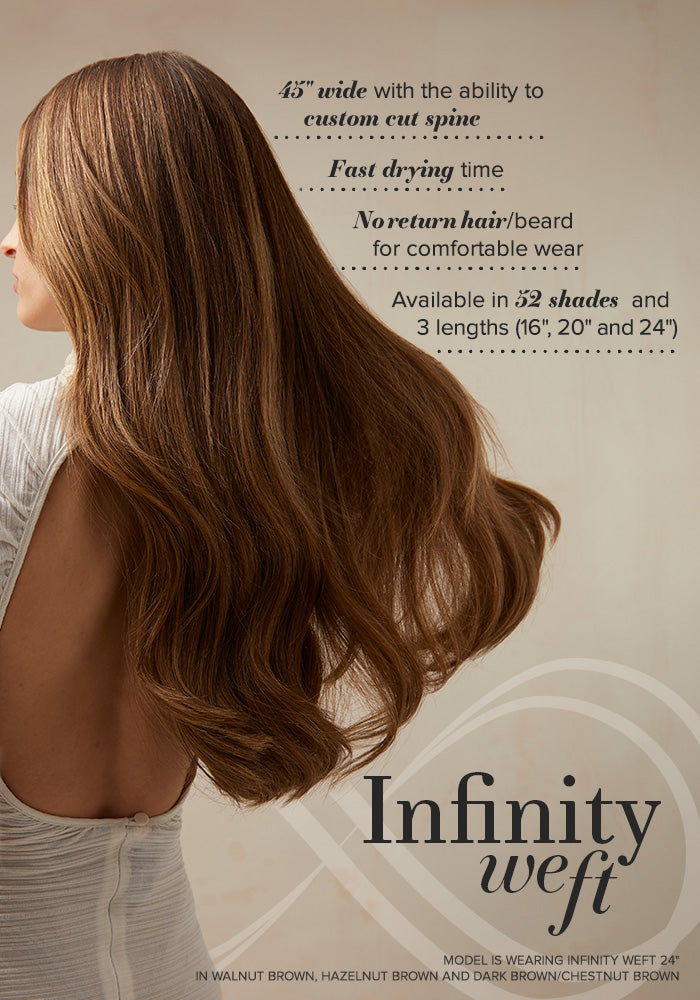 45" wide with the ability to custom cut spine

Fast drying time

No return hair/beard for comfortable wear

Available in 52 shades and 3 lengths (16", 20" and 24")

Infinity weft

MODEL IS WEARING INFINITY WEFT 24" IN WALNUT BROWN, HAZELNUT BROWN AND DARK BROWN/CHESTNUT BROWN